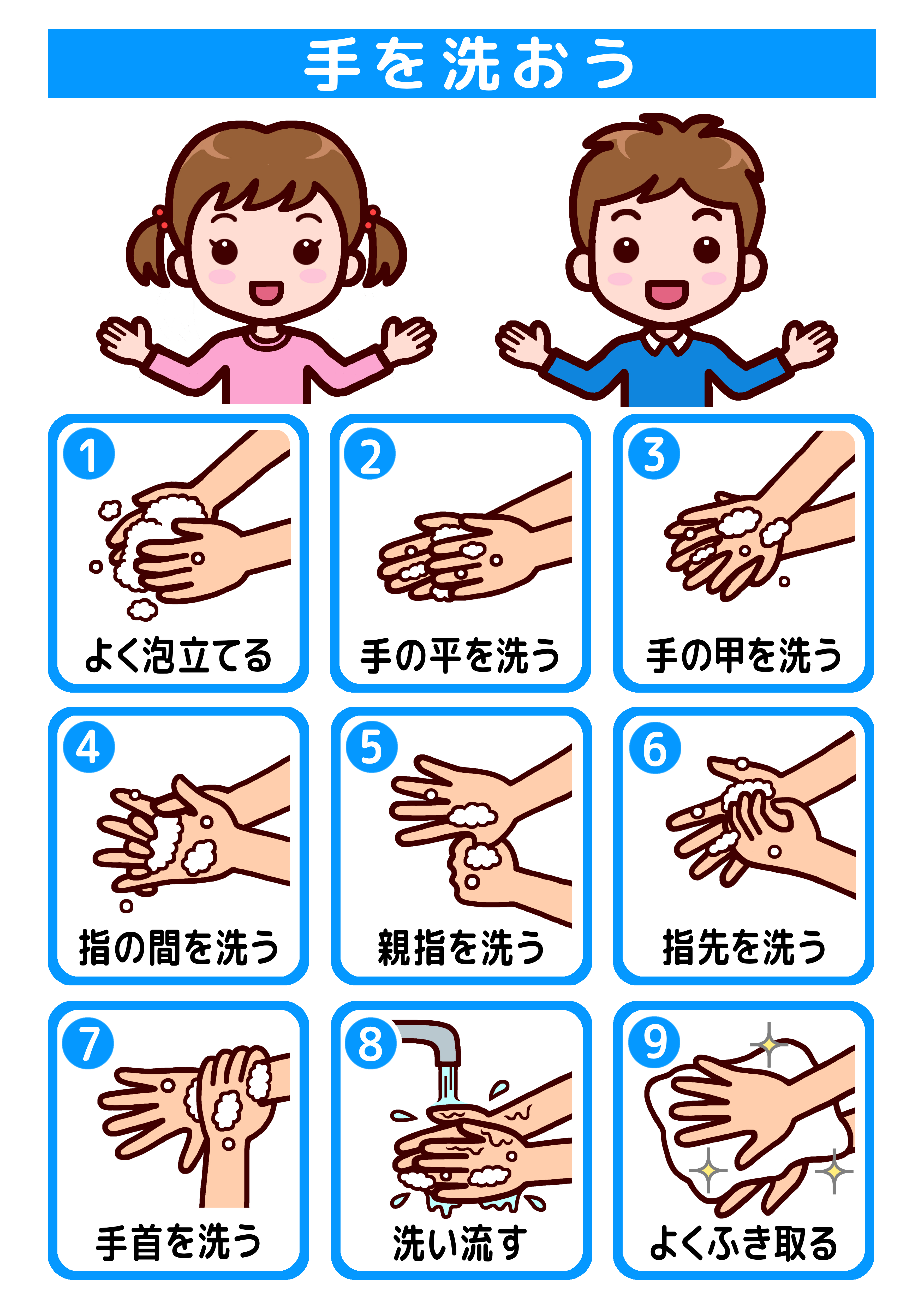 手を洗おう

1
よく泡立てる

2
手の平を洗う

3
手の甲を洗う

4
指の間を洗う

5
親指を洗う

6
指先を洗う

7
手首を洗う

8
洗い流す

9
よくふき取る