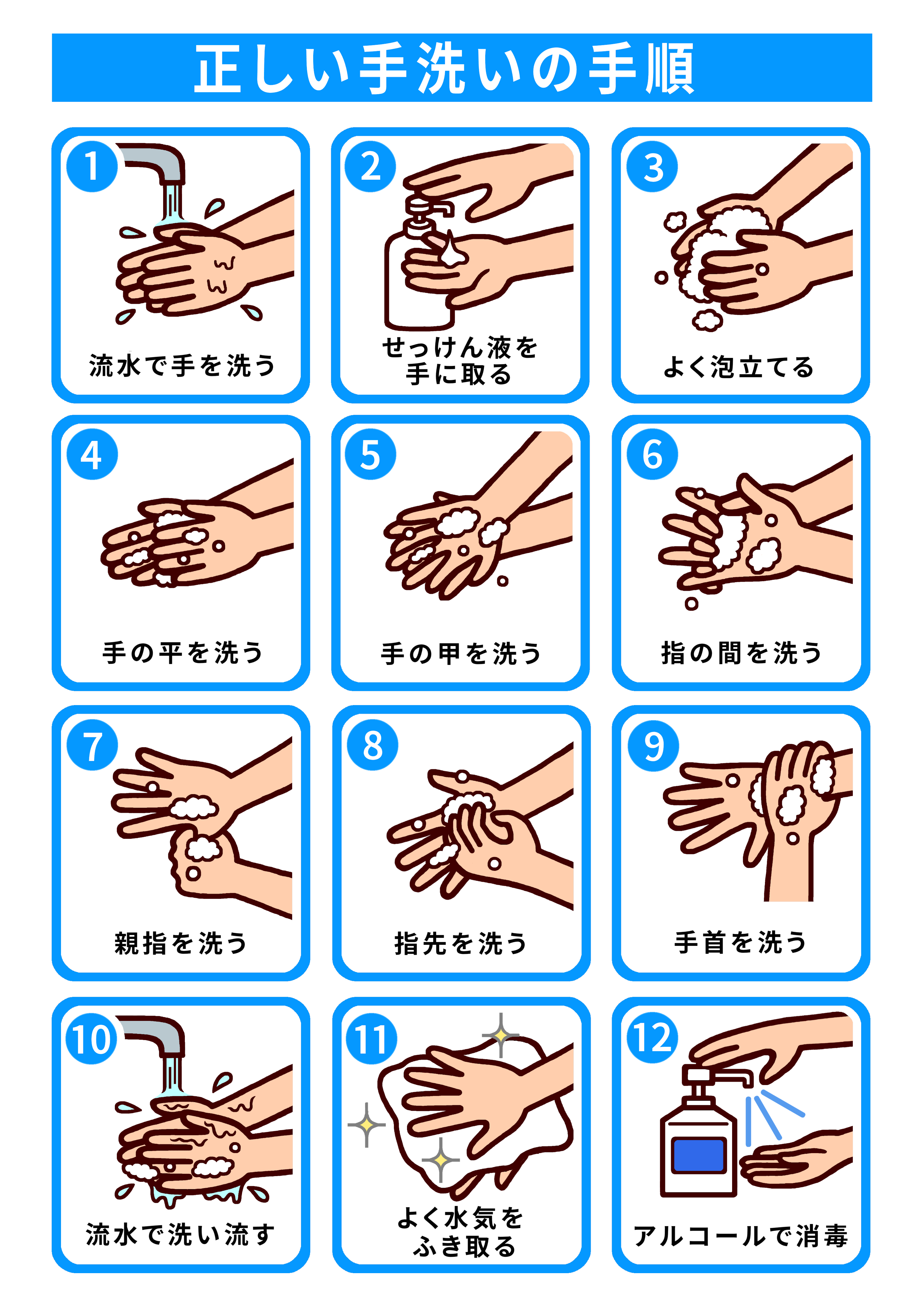 正しい手洗いの手順

1
流水で手を洗う

2
せっけん液を手に取る

3
よく泡立てる

4
手の平を洗う

5
手の甲を洗う

6
指の間を洗う

7
親指を洗う

8
指先を洗う

9
手首を洗う

10
流水で洗い流す

11
よく水気をふき取る

12
アルコールで消毒