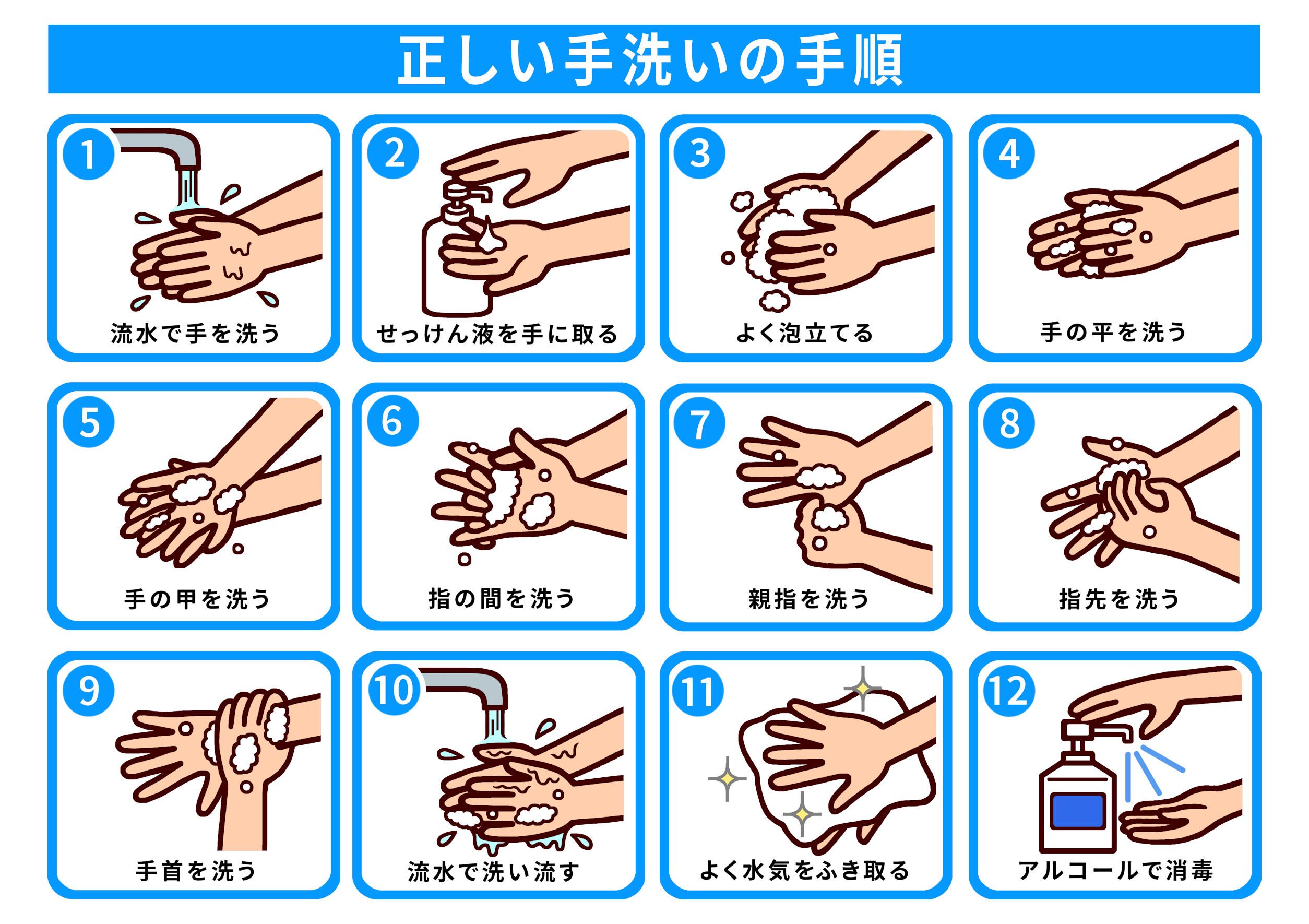 正しい手洗いの手順

1
流水で手を洗う

2
せっけん液を手に取る

3
よく泡立てる

4
手の平を洗う

5
手の甲を洗う

6
指の間を洗う

7
親指を洗う

8
指先を洗う

9
手首を洗う

10
流水で洗い流す

11
よく水気をふき取る

12
アルコールで消毒